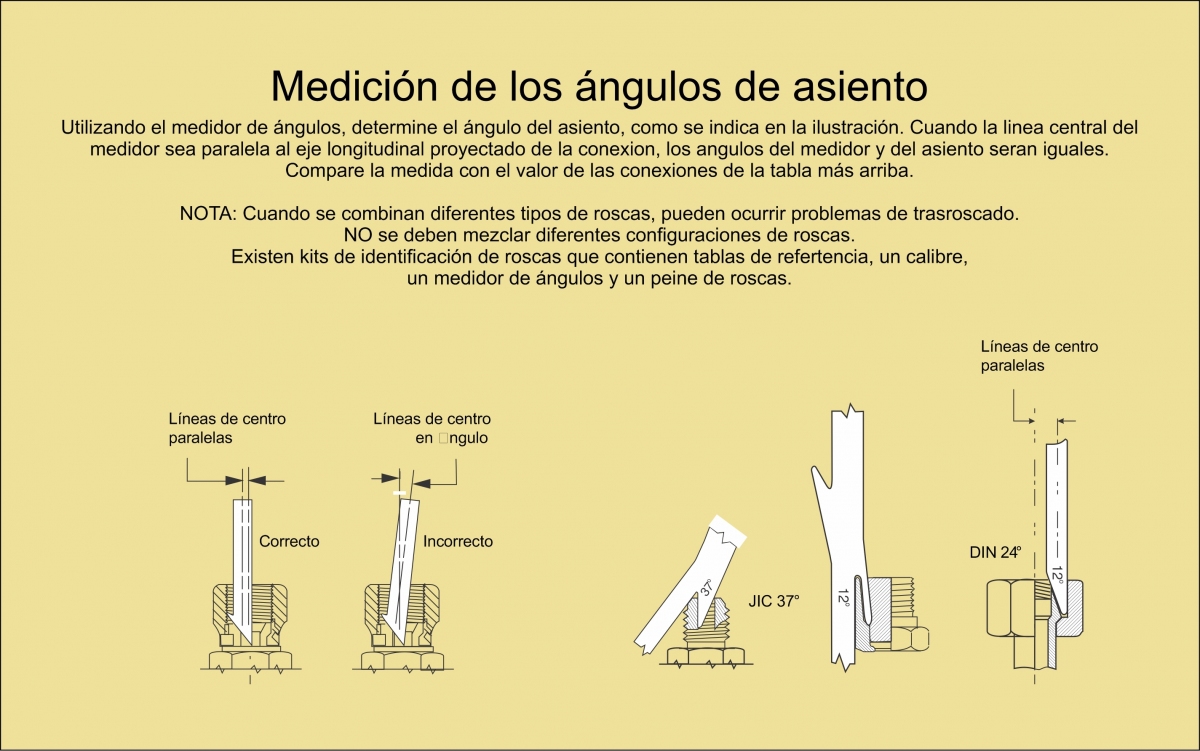 Medición de los ángulos de asiento

Utilizando el medidor de ángulos, determine el ángulo del asiento, como se indica en la ilustración. Cuando la linea central del medidor sea paralela al eje longitudinal proyectado de la conexion, los angulos del medidor y del asiento seran iguales. Compare la medida con el valor de las conexiones de la tabla más arriba.

NOTA: Cuando se combinan diferentes tipos de roscas, pueden ocurrir problemas de trasroscado.
NO se deben mezclar diferentes configuraciones de roscas.
Existen kits de identificación de roscas que contienen tablas de refertencia, un calibre, un medidor de ángulos y un peine de roscas.

Líneas de centro paralelas

Correcto

Líneas de centro en □ngulo

Incorrecto

37°

JIC 37°

12°

Líneas de centro paralelas

DIN 24°

12°